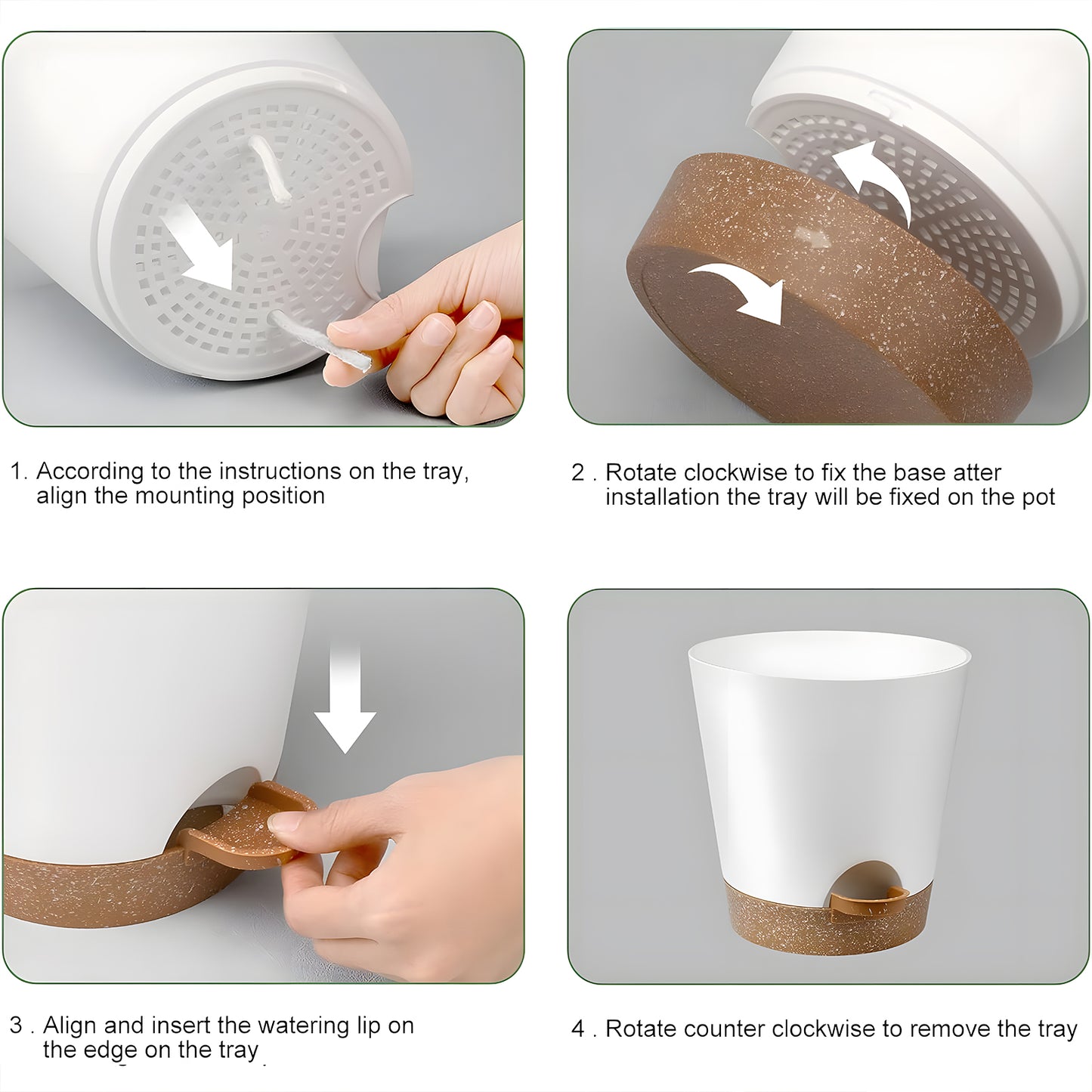 1. According to the instructions on the tray, align the mounting position

2 . Rotate clockwise to fix the base atter installation the tray will be fixed on the pot

3 . Align and insert the watering lip on the edge on the tray

4 . Rotate counter clockwise to remove the tray