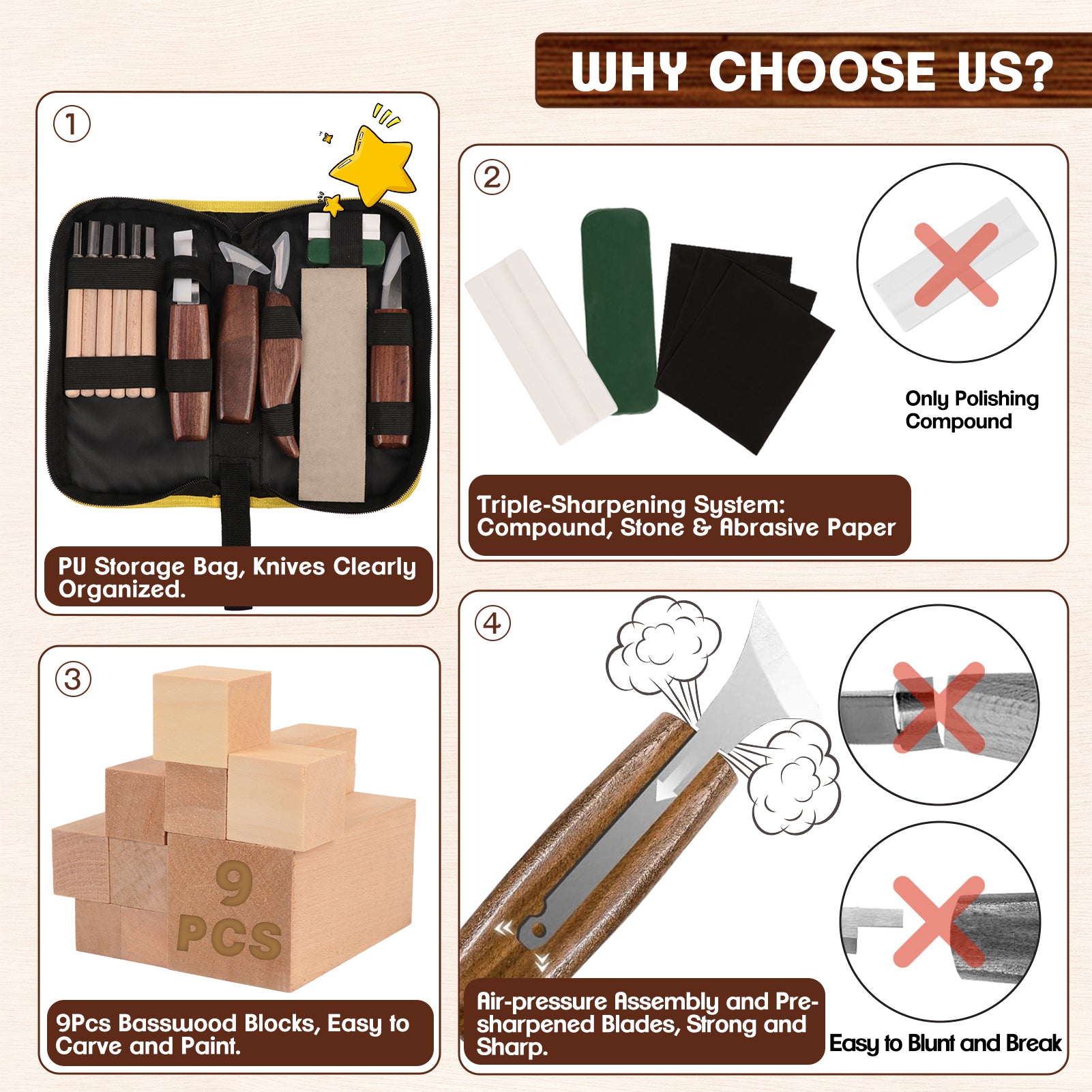 WHY CHOOSE US?

①

PU Storage Bag, Knives Clearly Organized.

②

Only Polishing Compound

Triple-Sharpening System: Compound, Stone & Abrasive Paper

③

9 PCS

9Pcs Basswood Blocks, Easy to Carve and Paint.

④

Air-pressure Assembly and Pre-sharpened Blades, Strong and Sharp.

Easy to Blunt and Break