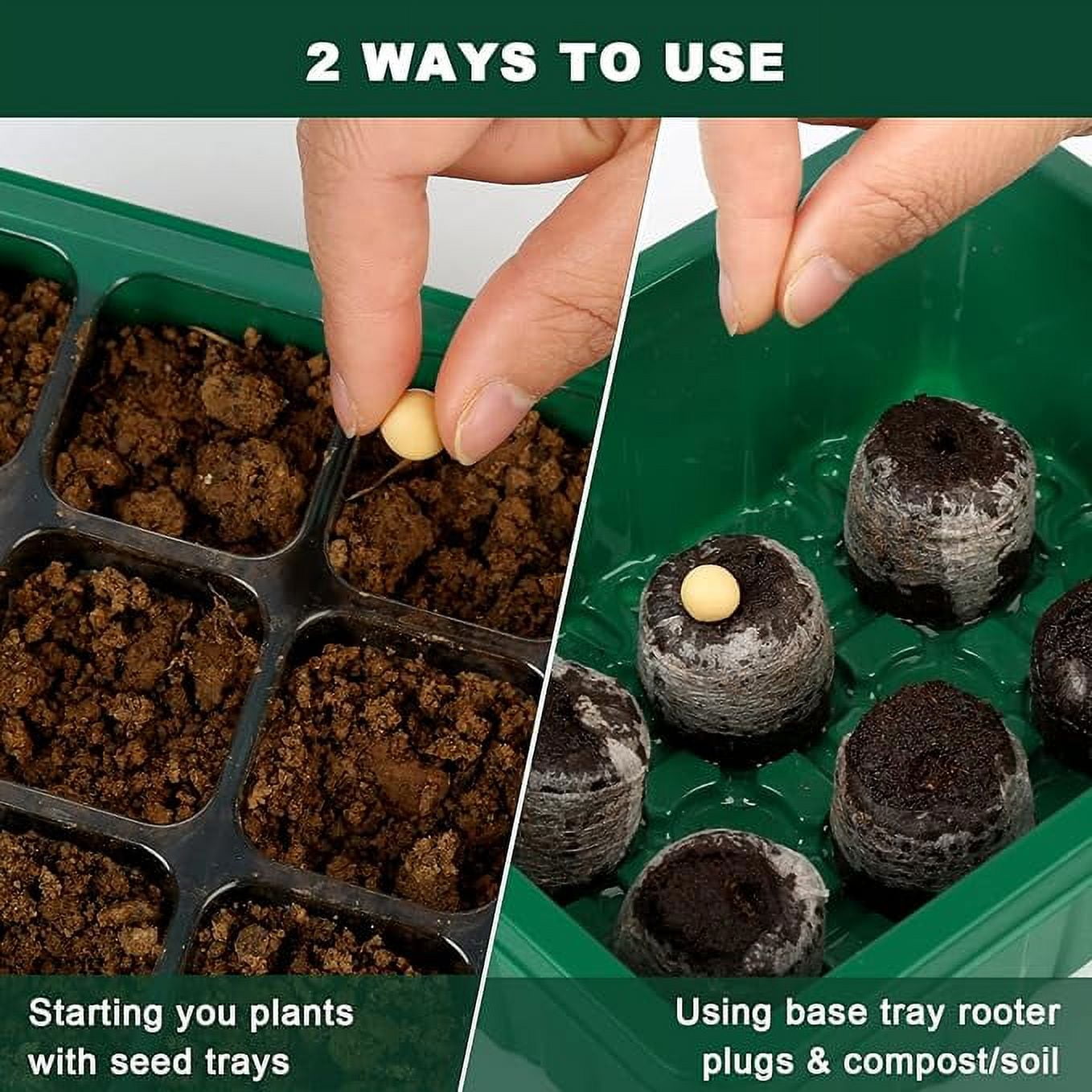 2 WAYS TO USE

Starting you plants with seed trays

Using base tray rooter plugs & compost/soil