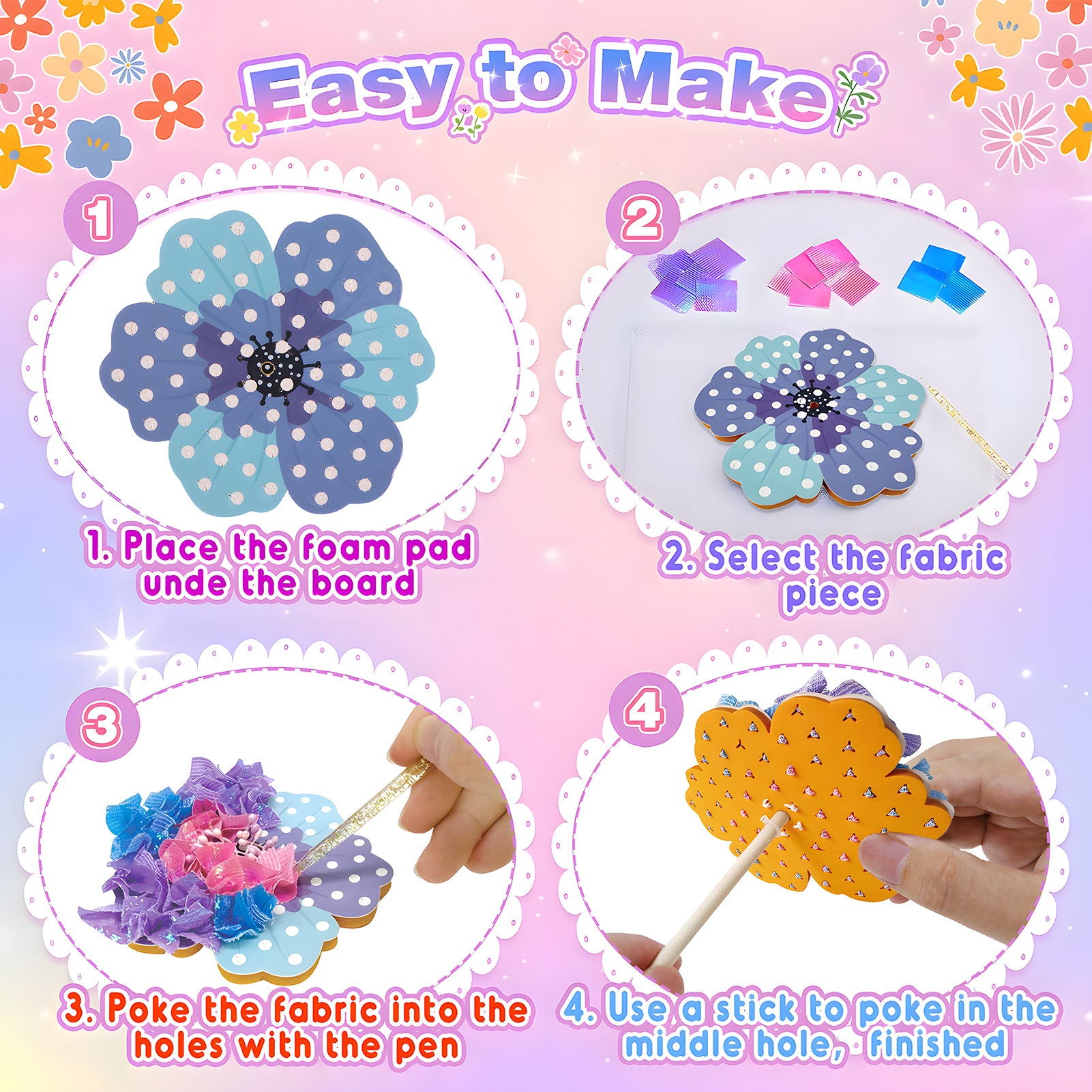 Easy to Make

1

1. Place the foam pad unde the board

2

2. Select the fabric piece

3

3. Poke the fabric into the holes with the pen

4

4. Use a stick to poke in the middle hole, finished