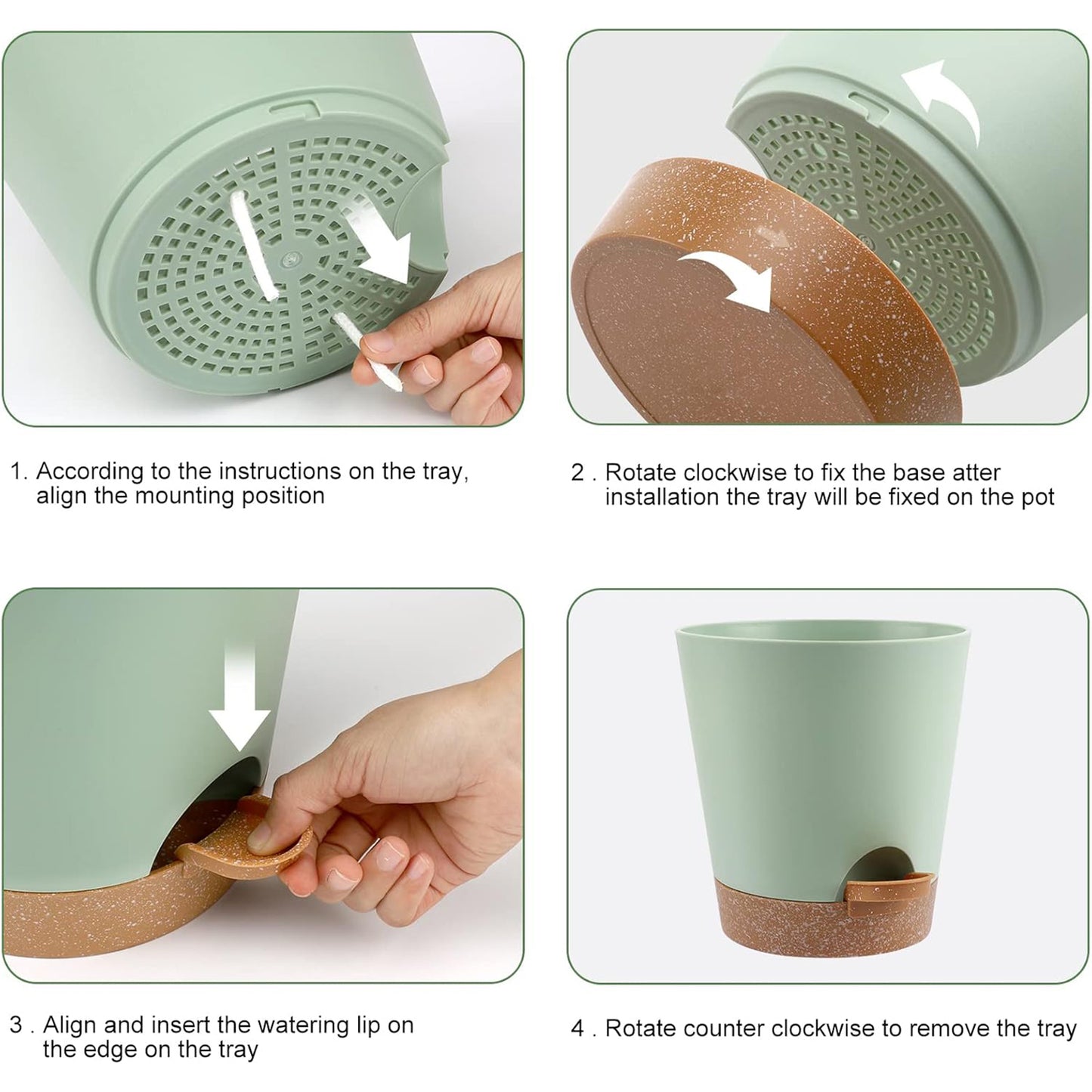 1. According to the instructions on the tray, align the mounting position

2 . Rotate clockwise to fix the base atter installation the tray will be fixed on the pot

3 . Align and insert the watering lip on the edge on the tray

4 . Rotate counter clockwise to remove the tray