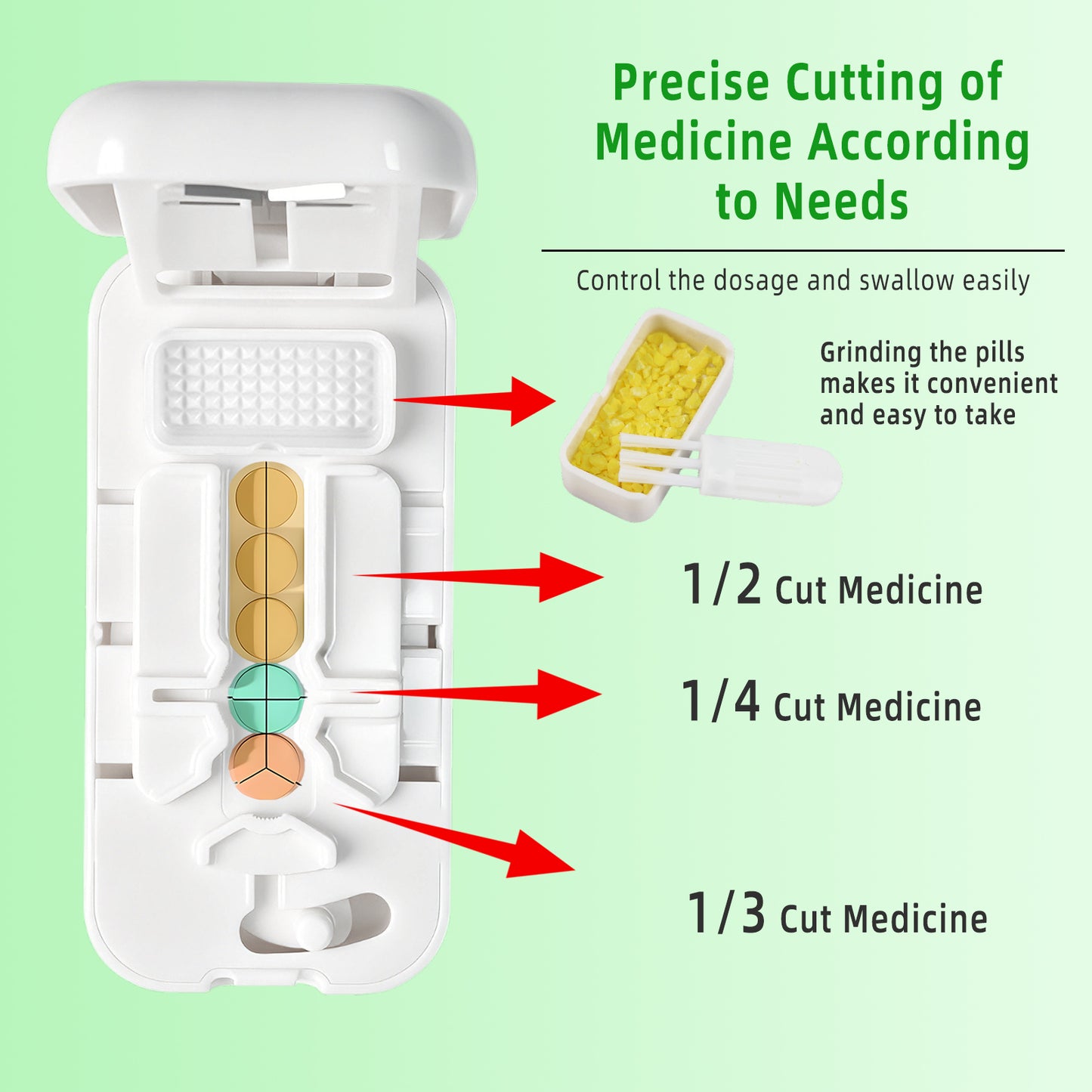 Precise Cutting of Medicine According to Needs

Control the dosage and swallow easily

Grinding the pills makes it convenient and easy to take

1/2 Cut Medicine

1/4 Cut Medicine

1/3 Cut Medicine