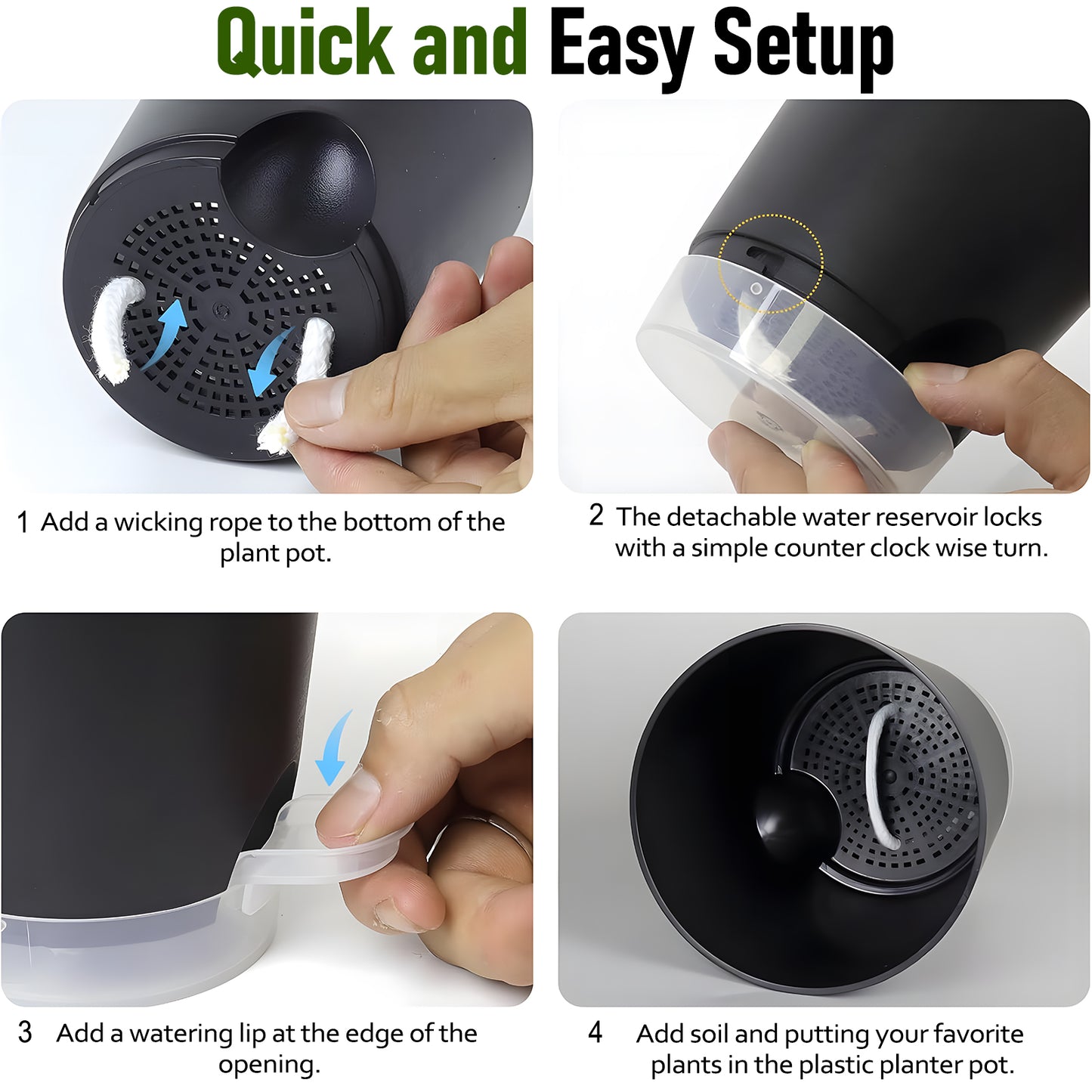 Quick and Easy Setup

1 Add a wicking rope to the bottom of the plant pot.

2 The detachable water reservoir locks with a simple counter clock wise turn.

3 Add a watering lip at the edge of the opening.

4 Add soil and putting your favorite plants in the plastic planter pot.