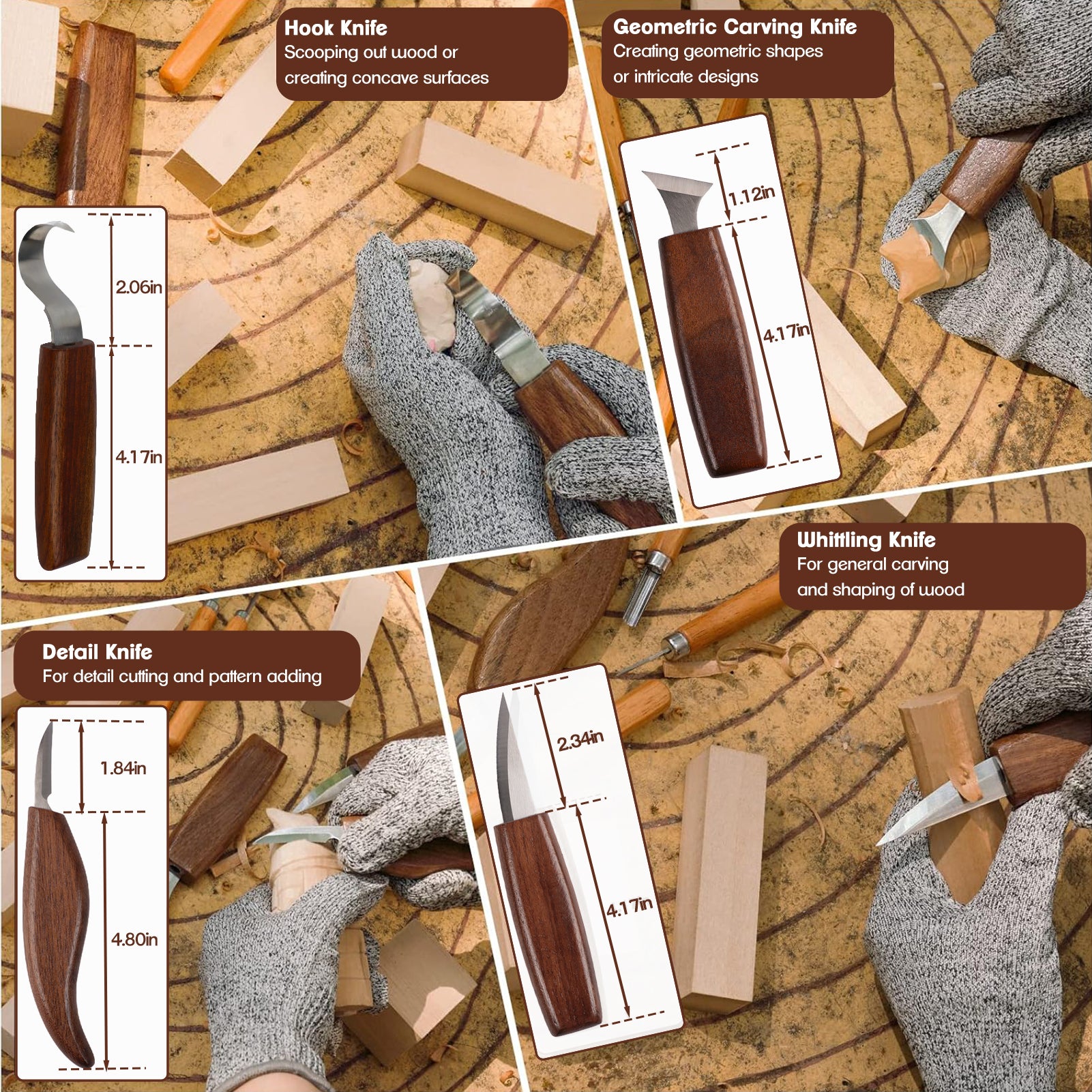 Hook Knife
Scooping out wood or creating concave surfaces

2.06in
4.17in

Geometric Carving Knife
Creating geometric shapes or intricate designs

1.12in
4.17in

Whittling Knife
For general carving and shaping of wood

Detail Knife
For detail cutting and pattern adding

1.84in
4.80in

2.34in
4.17in