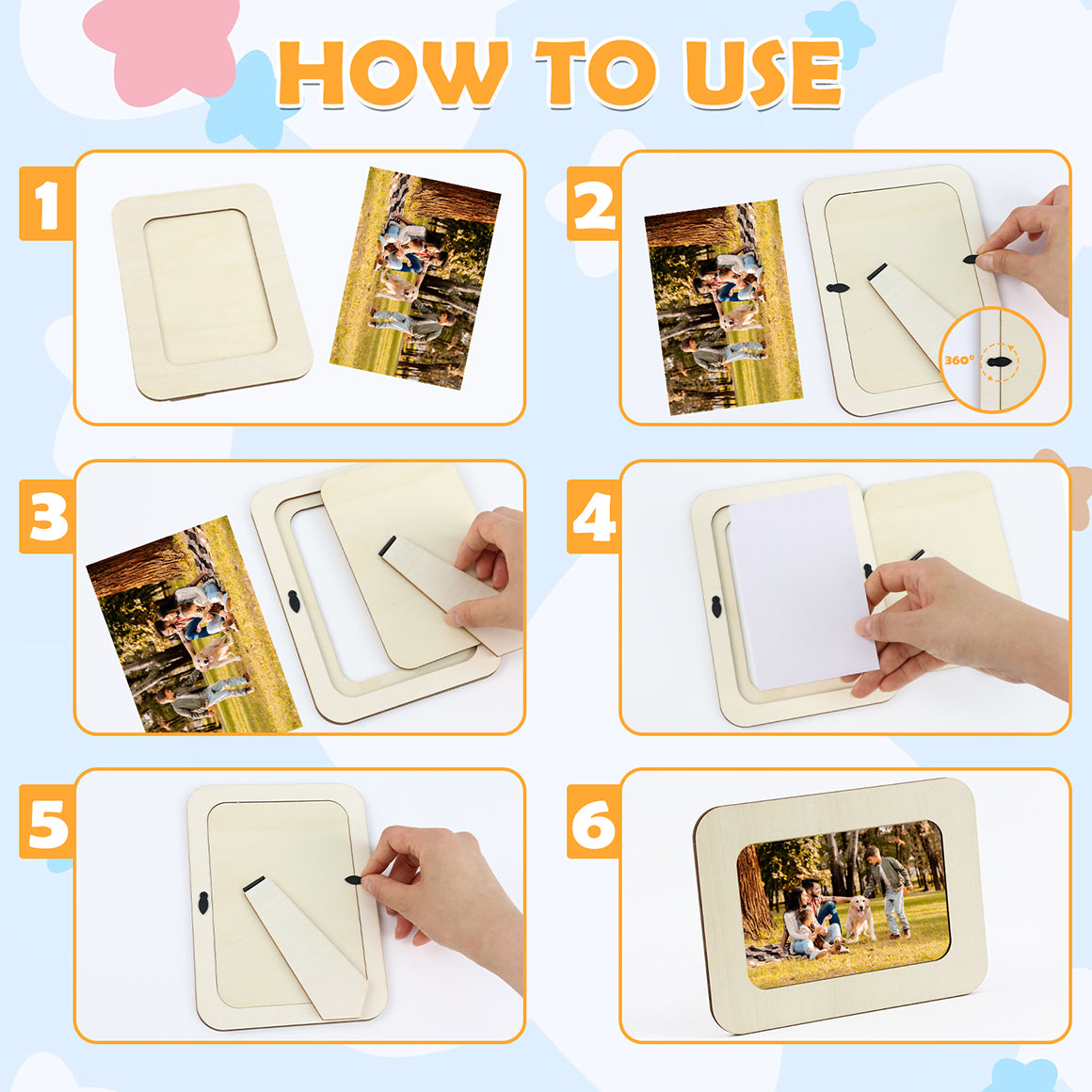 HOW TO USE

1

2

360°

3

4

5

6