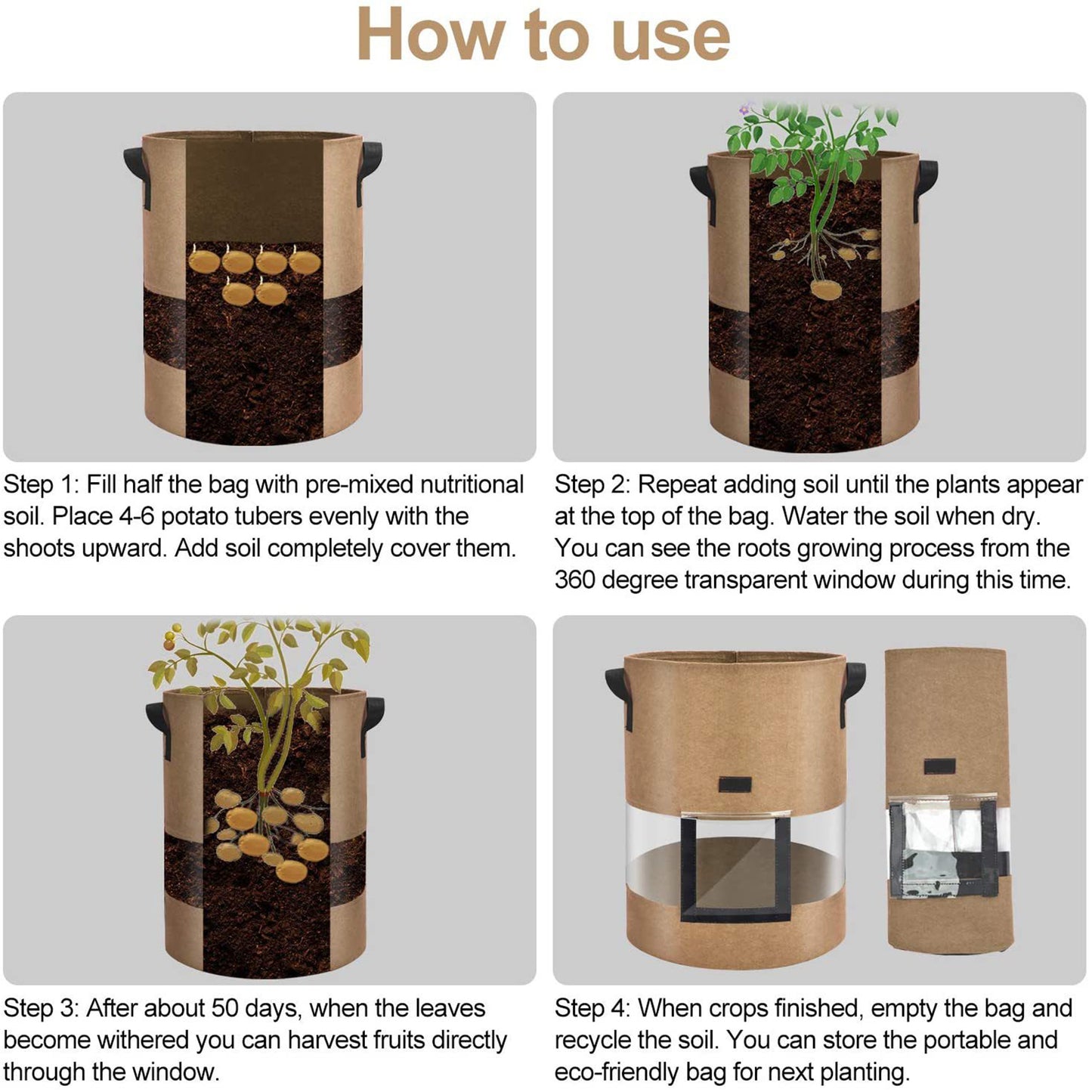 How to use

Step 1: Fill half the bag with pre-mixed nutritional soil. Place 4-6 potato tubers evenly with the shoots upward. Add soil completely cover them.

Step 2: Repeat adding soil until the plants appear at the top of the bag. Water the soil when dry. You can see the roots growing process from the 360 degree transparent window during this time.

Step 3: After about 50 days, when the leaves become withered you can harvest fruits directly through the window.

Step 4: When crops finished, empty the bag and recycle the soil. You can store the portable and eco-friendly bag for next planting.