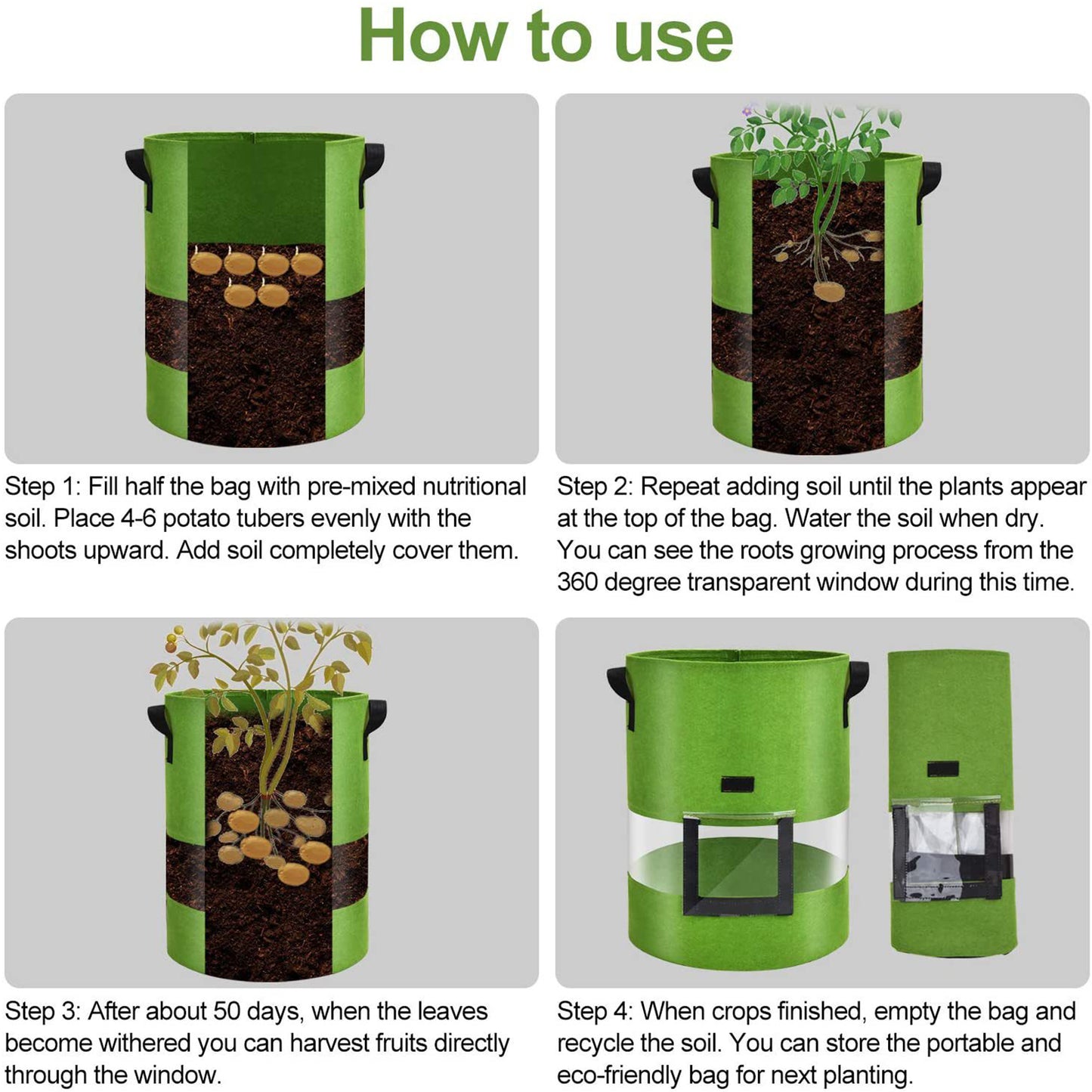 How to use

Step 1: Fill half the bag with pre-mixed nutritional soil. Place 4-6 potato tubers evenly with the shoots upward. Add soil completely cover them.

Step 2: Repeat adding soil until the plants appear at the top of the bag. Water the soil when dry. You can see the roots growing process from the 360 degree transparent window during this time.

Step 3: After about 50 days, when the leaves become withered you can harvest fruits directly through the window.

Step 4: When crops finished, empty the bag and recycle the soil. You can store the portable and eco-friendly bag for next planting.